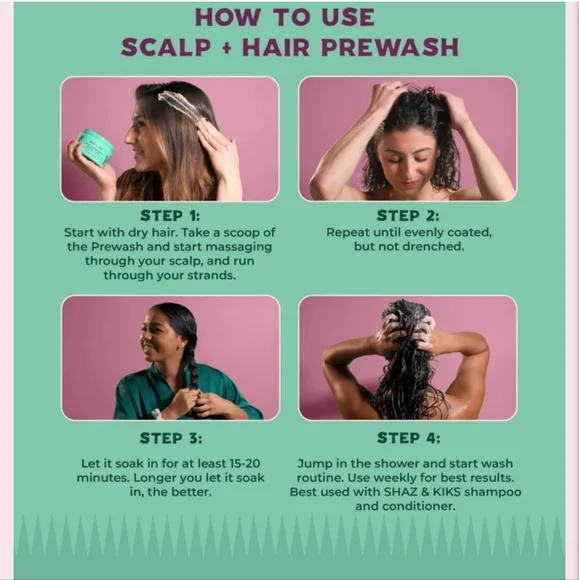 HOW TO USE
SCALP + HAIR PREWASH

STEP 1:
Start with dry hair. Take a scoop of the Prewash and start massaging through your scalp, and run through your strands.

STEP 2:
Repeat until evenly coated, but not drenched.

STEP 3:
Let it soak in for at least 15-20 minutes. Longer you let it soak in, the better.

STEP 4:
Jump in the shower and start wash routine. Use weekly for best results. Best used with SHAZ & KIKS shampoo and conditioner.